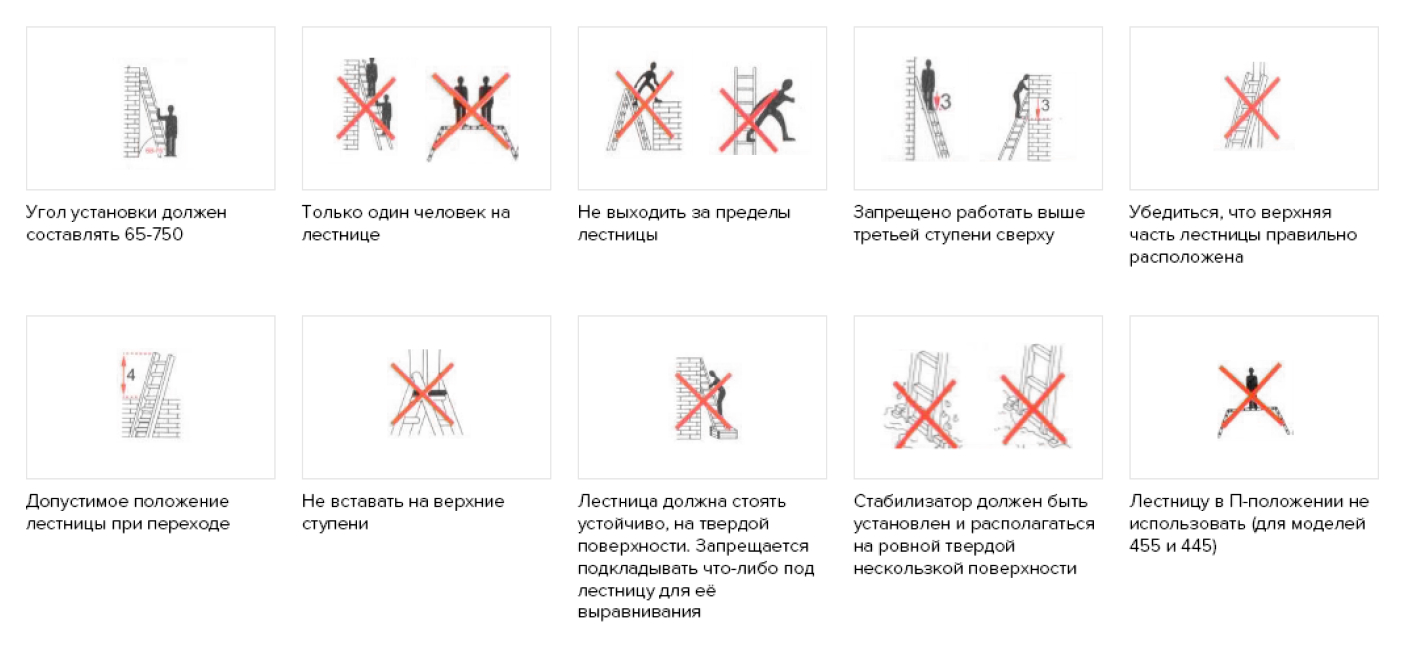 Угол установки должен составлять 65-750

Только один человек на лестнице

Не выходить за пределы лестницы

3

3

Запрещено работать выше третьей ступени сверху

Убедиться, что верхняя часть лестницы правильно расположена

4

Допустимое положение лестницы при переходе

Не вставать на верхние ступени

Лестница должна стоять устойчиво, на твердой поверхности. Запрещается подкладывать что-либо под лестницу для её выравнивания

Стабилизатор должен быть установлен и располагаться на ровной твердой нескользкой поверхности

Лестницу в П-положении не использовать (для моделей 455 и 445)